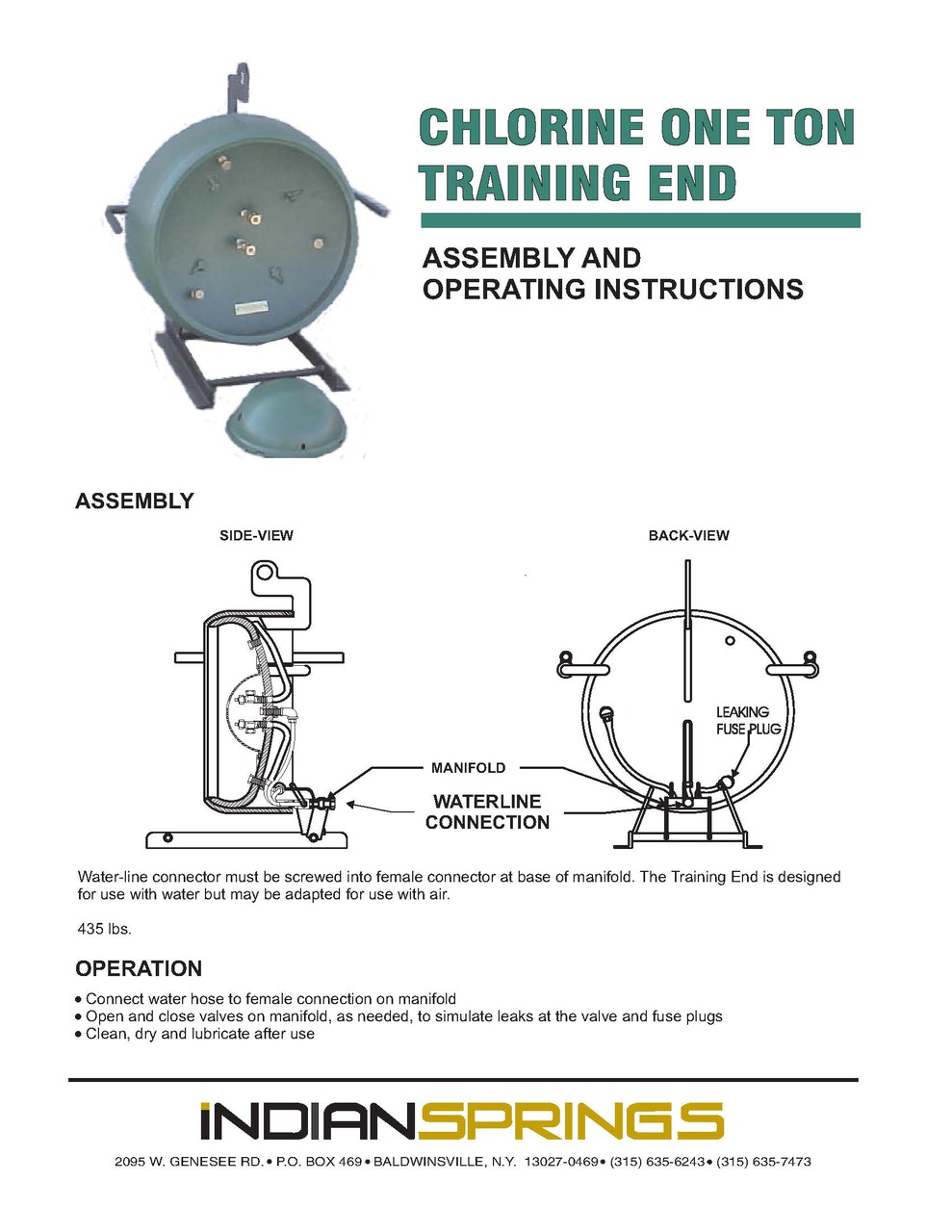 CHLORINE ONE TON TRAINING END

ASSEMBLY AND OPERATING INSTRUCTIONS

ASSEMBLY

SIDE-VIEW

BACK-VIEW

LEAKING FUSE PLUG

MANIFOLD

WATERLINE CONNECTION

Water-line connector must be screwed into female connector at base of manifold. The Training End is designed for use with water but may be adapted for use with air.

435 lbs.

OPERATION

• Connect water hose to female connection on manifold
• Open and close valves on manifold, as needed, to simulate leaks at the valve and fuse plugs
• Clean, dry and lubricate after use

INDIANSPRINGS

2095 W. GENESEE RD. • P.O. BOX 469 • BALDWINSVILLE, N.Y. 13027-0469 • (315) 635-6243 • (315) 635-7473